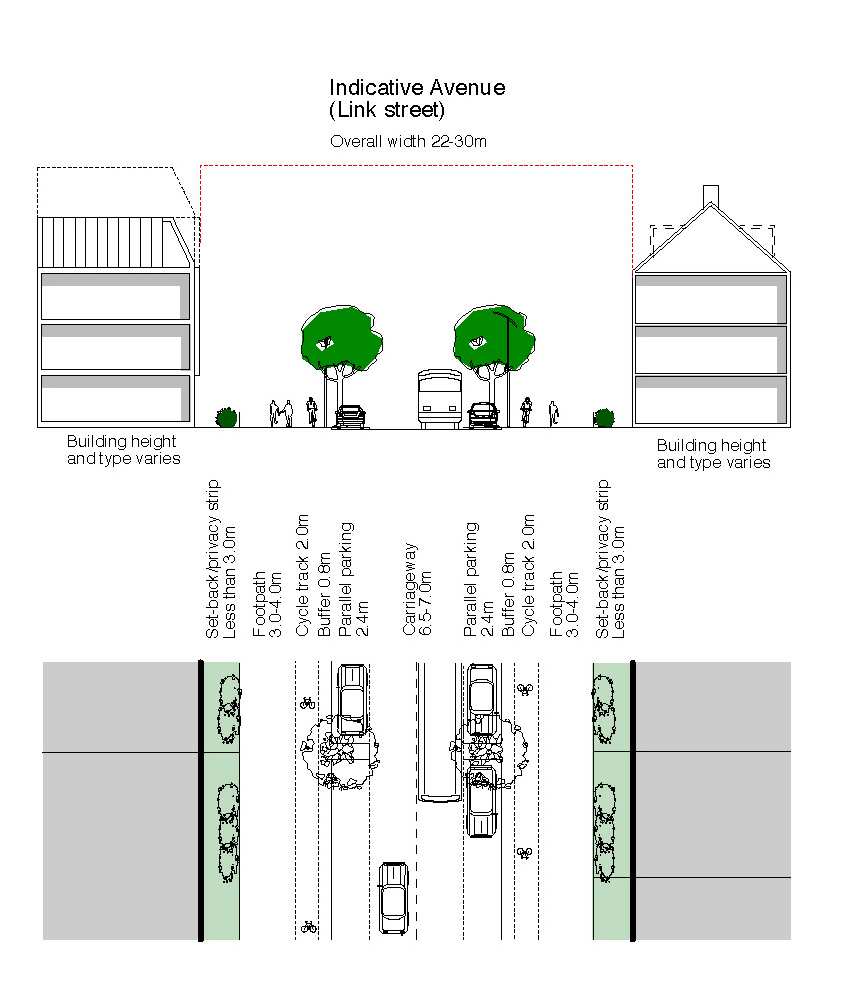 Indicative Avenue
(Link street)

Overall width 22-30m

Building height and type varies

Building height and type varies

Set-back/privacy strip Less than 3.0m

Footpath 3.0-4.0m

Cycle track 2.0m

Buffer 0.8m

Parallel parking 2.4m

Carriageway 6.5-7.0m

Parallel parking 2.4m

Buffer 0.8m

Cycle track 2.0m

Footpath 3.0-4.0m

Set-back/privacy strip Less than 3.0m